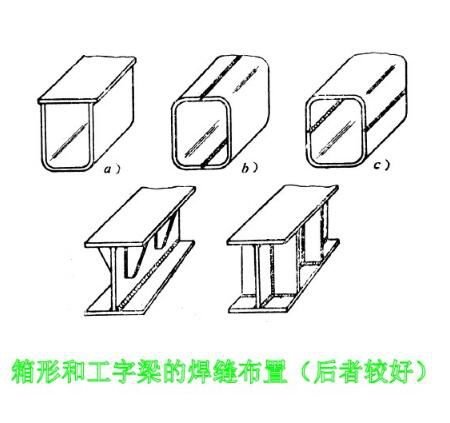 a)

b)

c)

箱形和工字梁的焊缝布置（后者较好）