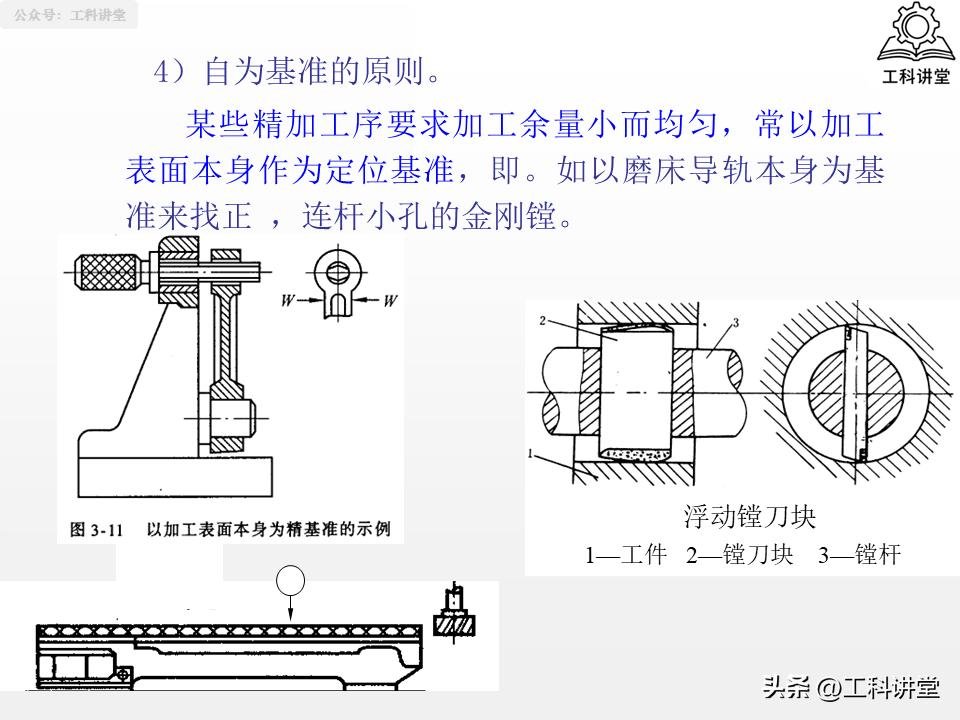 公众号：工科讲堂

工科讲堂

4）自为基准的原则。

某些精加工序要求加工余量小而均匀，常以加工表面本身作为定位基准，即。如以磨床导轨本身为基准来找正 ，连杆小孔的金刚镗。

W W

图 3-11 以加工表面本身为精基准的示例

2 3

1

浮动镗刀块

1—工件 2—镗刀块 3—镗杆

头条 @工科讲堂