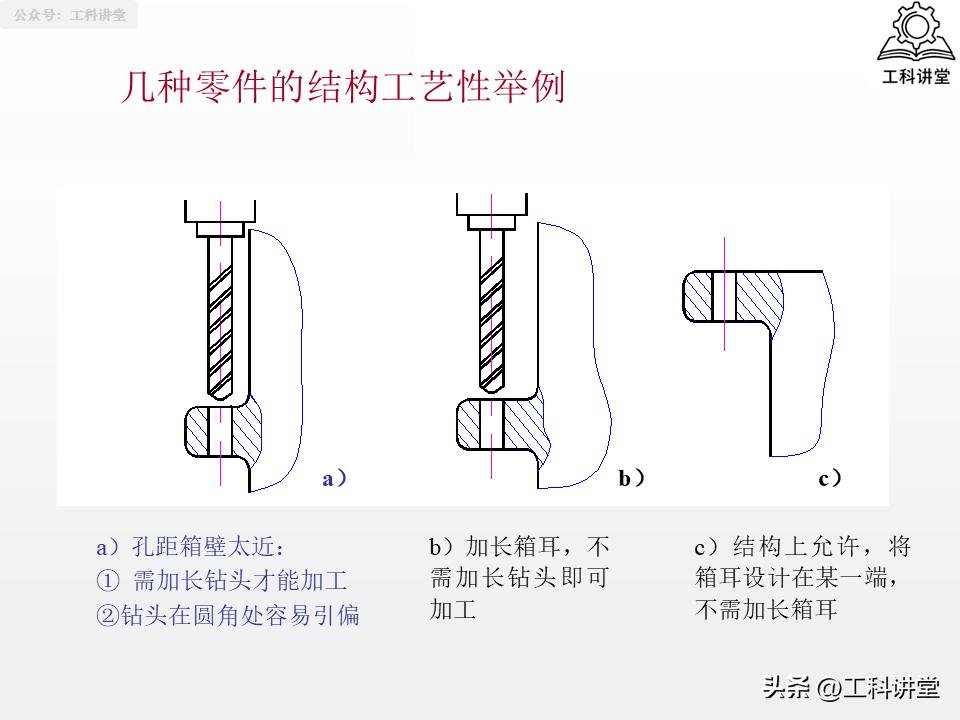 公众号：工科讲堂

工科讲堂

几种零件的结构工艺性举例

a）

b）

c）

a）孔距箱壁太近：
① 需加长钻头才能加工
②钻头在圆角处容易引偏

b）加长箱耳，不需加长钻头即可加工

c）结构上允许，将箱耳设计在某一端，不需加长箱耳

头条 @工科讲堂